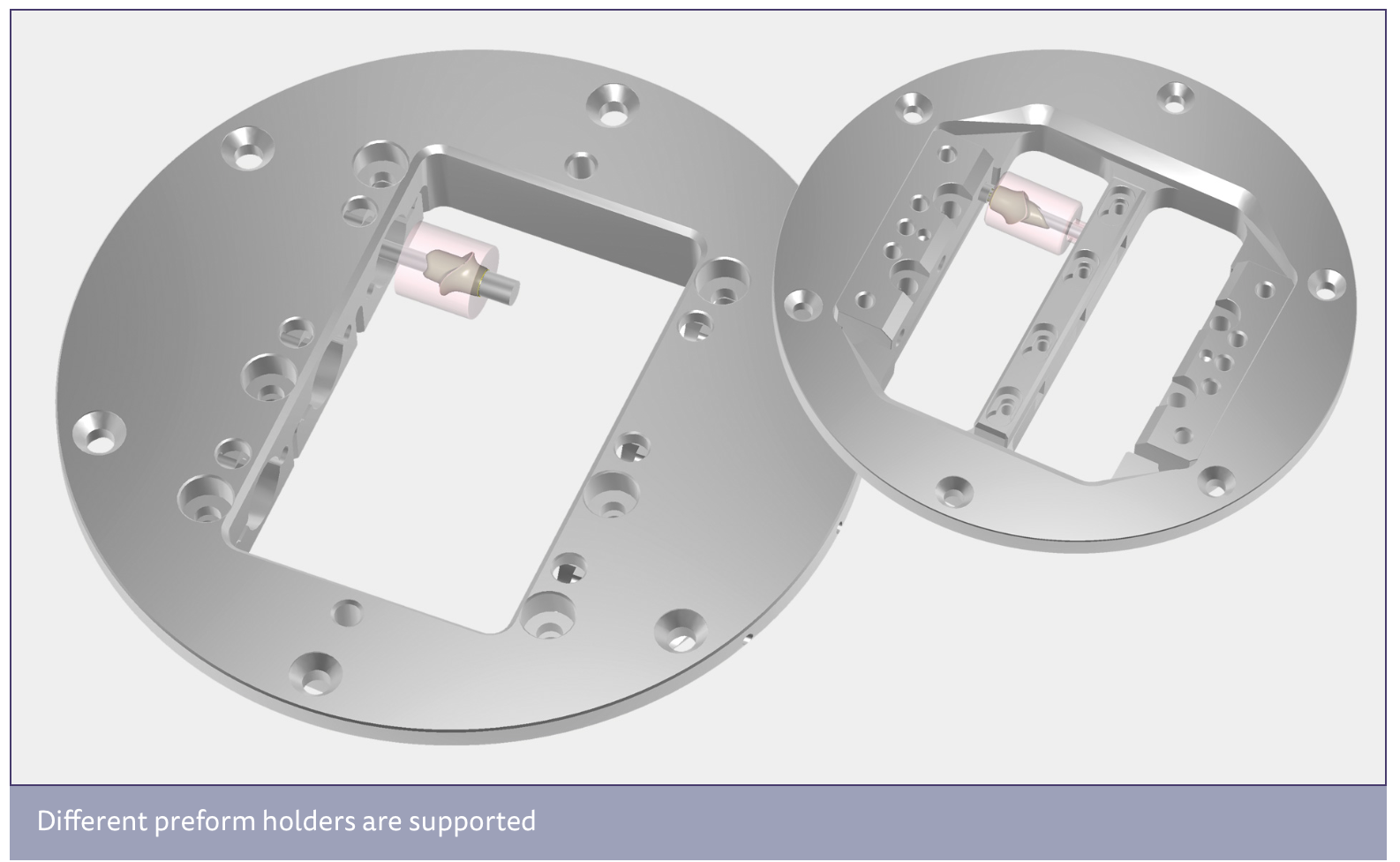 Different preform holders are supported